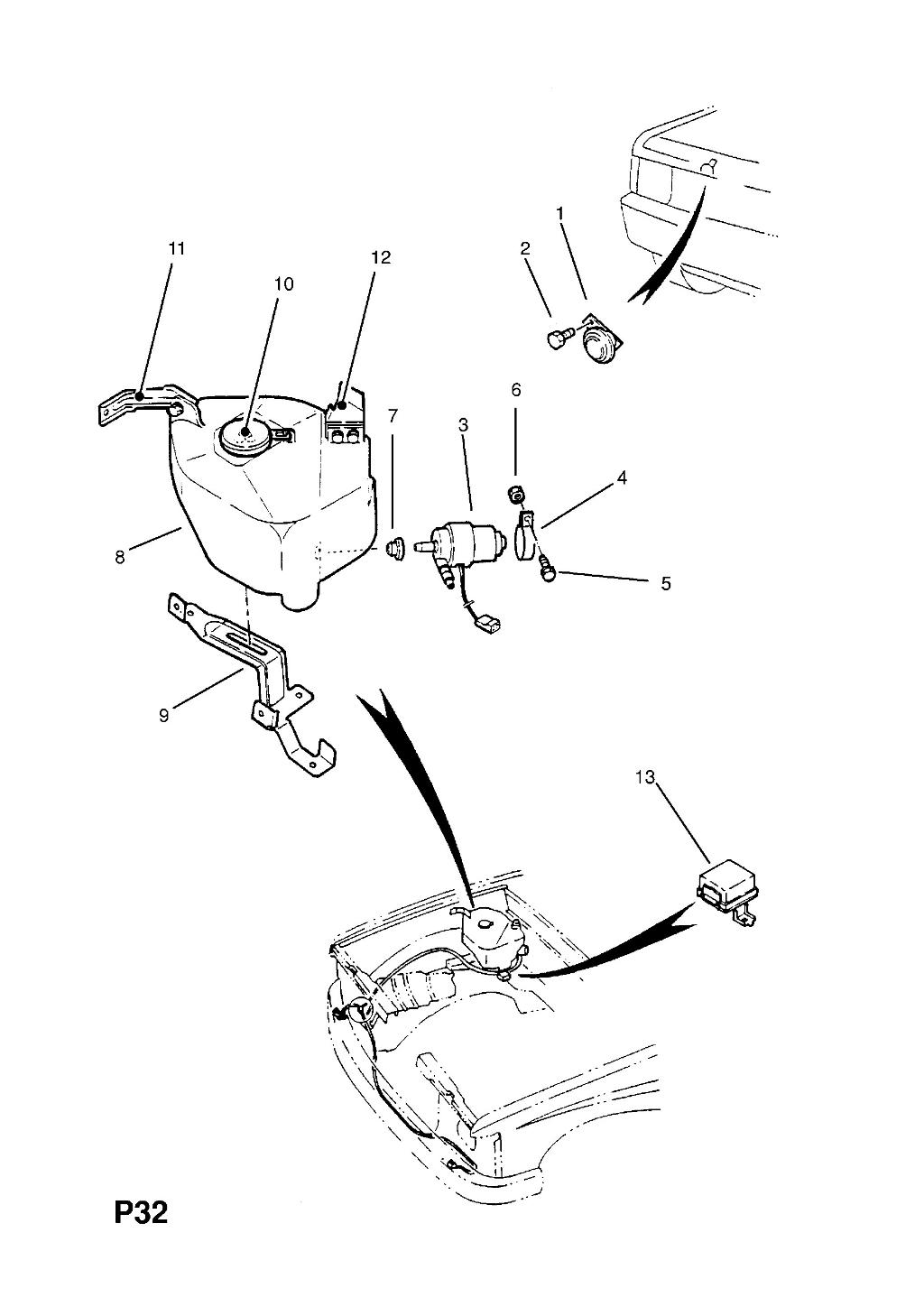 1
2
11
12
10
6
7
3
4
8
5
9
13
P32