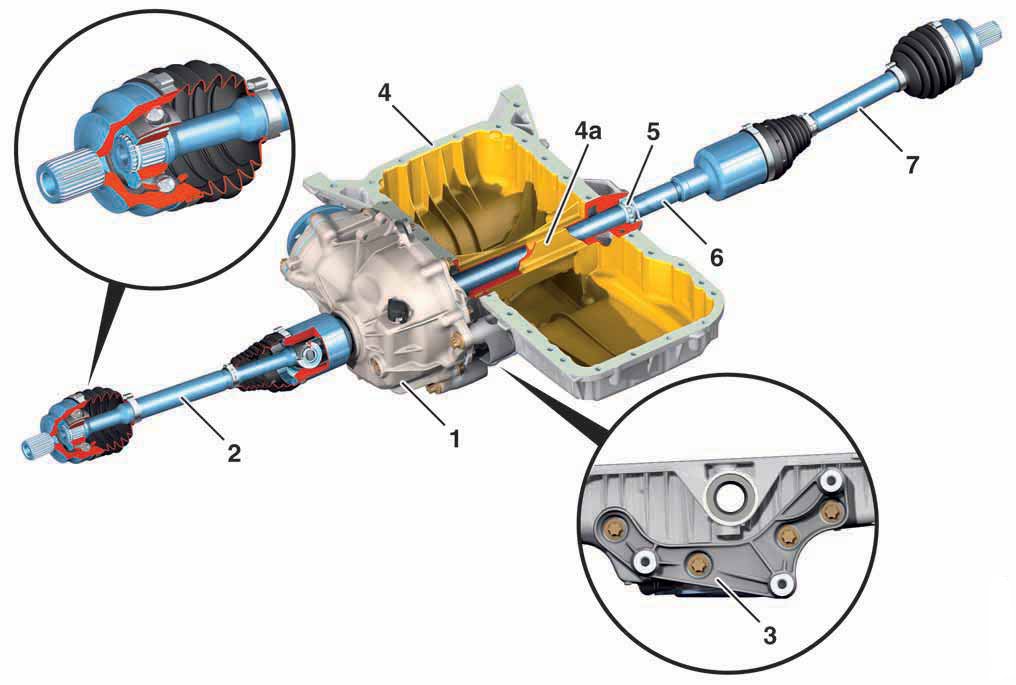 4
4a
5
7
6
2
1
3